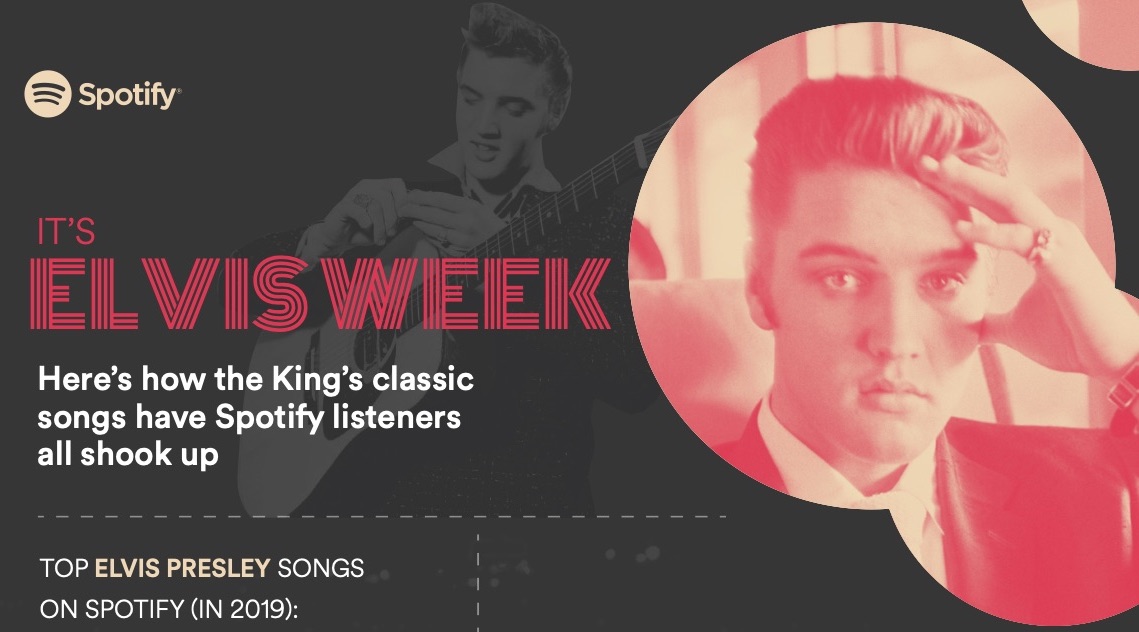 Spotify

IT'S
ELVIS WEEK

Here's how the King's classic songs have Spotify listeners all shook up

TOP ELVIS PRESLEY SONGS ON SPOTIFY (IN 2019):